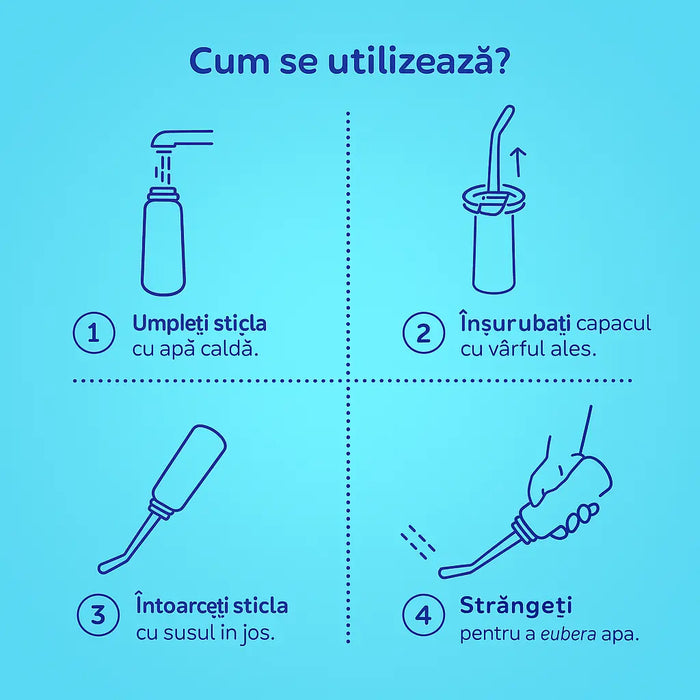 Cum se utilizează?

1 Umpleți sticla cu apă caldă.

2 Înșurubați capacul cu vârful ales.

3 Întoarceți sticla cu susul in jos.

4 Strângeți pentru a eubera apa.